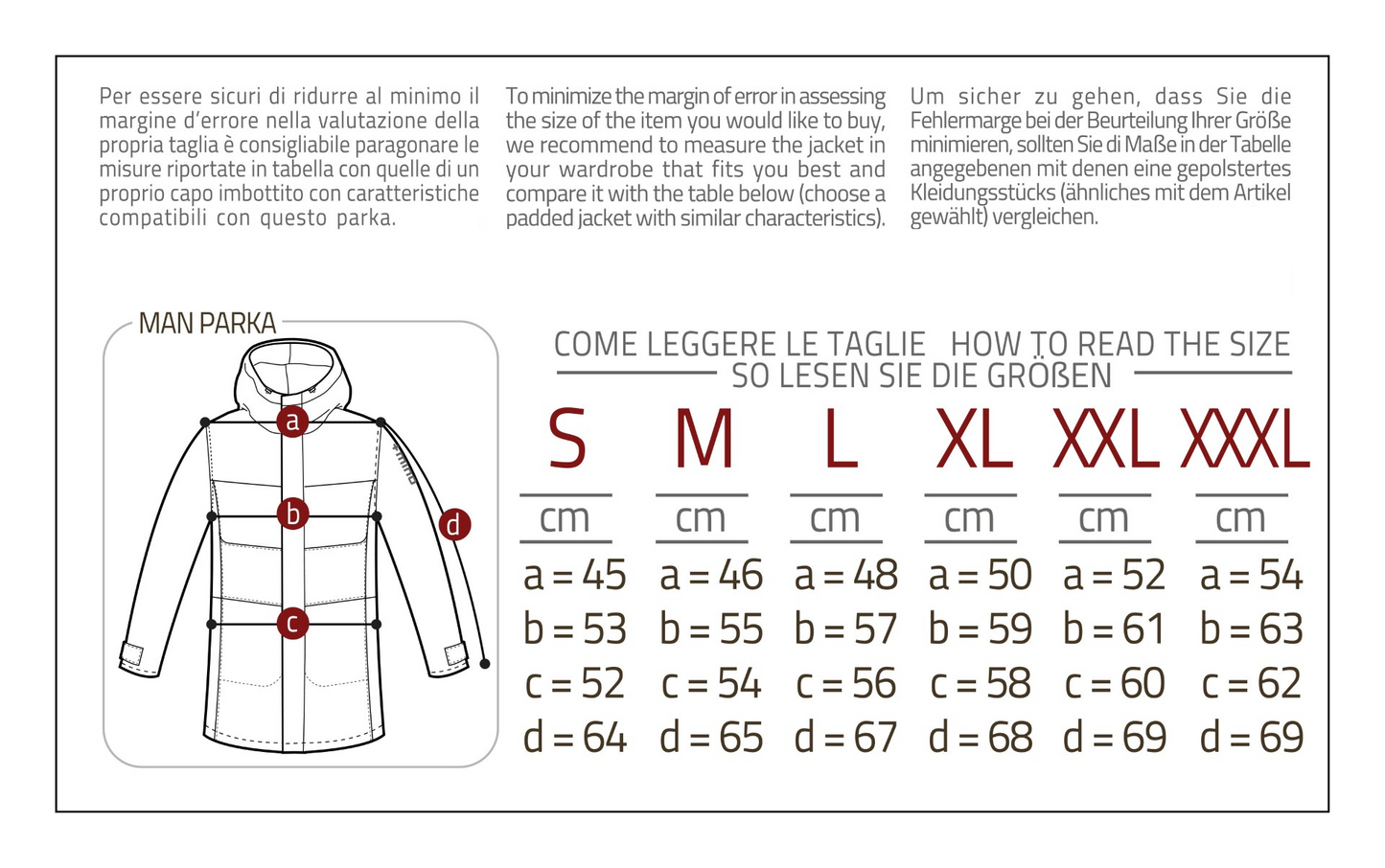 Per essere sicuri di ridurre al minimo il margine d'errore nella valutazione della propria taglia è consigliabile paragonare le misure riportate in tabella con quelle di un proprio capo imbottito con caratteristiche compatibili con questo parka.

To minimize the margin of error in assessing the size of the item you would like to buy, we recommend to measure the jacket in your wardrobe that fits you best and compare it with the table below (choose a padded jacket with similar characteristics).

Um sicher zu gehen, dass Sie die Fehlermarge bei der Beurteilung Ihrer Größe minimieren, sollten Sie di Maße in der Tabelle angegebenen mit denen eine gepolstertes Kleidungsstücks (ähnliches mit dem Artikel gewählt) vergleichen.

MAN PARKA

a

b

c

d

COME LEGGERE LE TAGLIE HOW TO READ THE SIZE
SO LESEN SIE DIE GRÖßEN

| S | M | L | XL | XXL | XXXL |
|---|---|---|---|---|---|
| cm | cm | cm | cm | cm | cm |
| a = 45 | a = 46 | a = 48 | a = 50 | a = 52 | a = 54 |
| b = 53 | b = 55 | b = 57 | b = 59 | b = 61 | b = 63 |
| c = 52 | c = 54 | c = 56 | c = 58 | c = 60 | c = 62 |
| d = 64 | d = 65 | d = 67 | d = 68 | d = 69 | d = 69 |